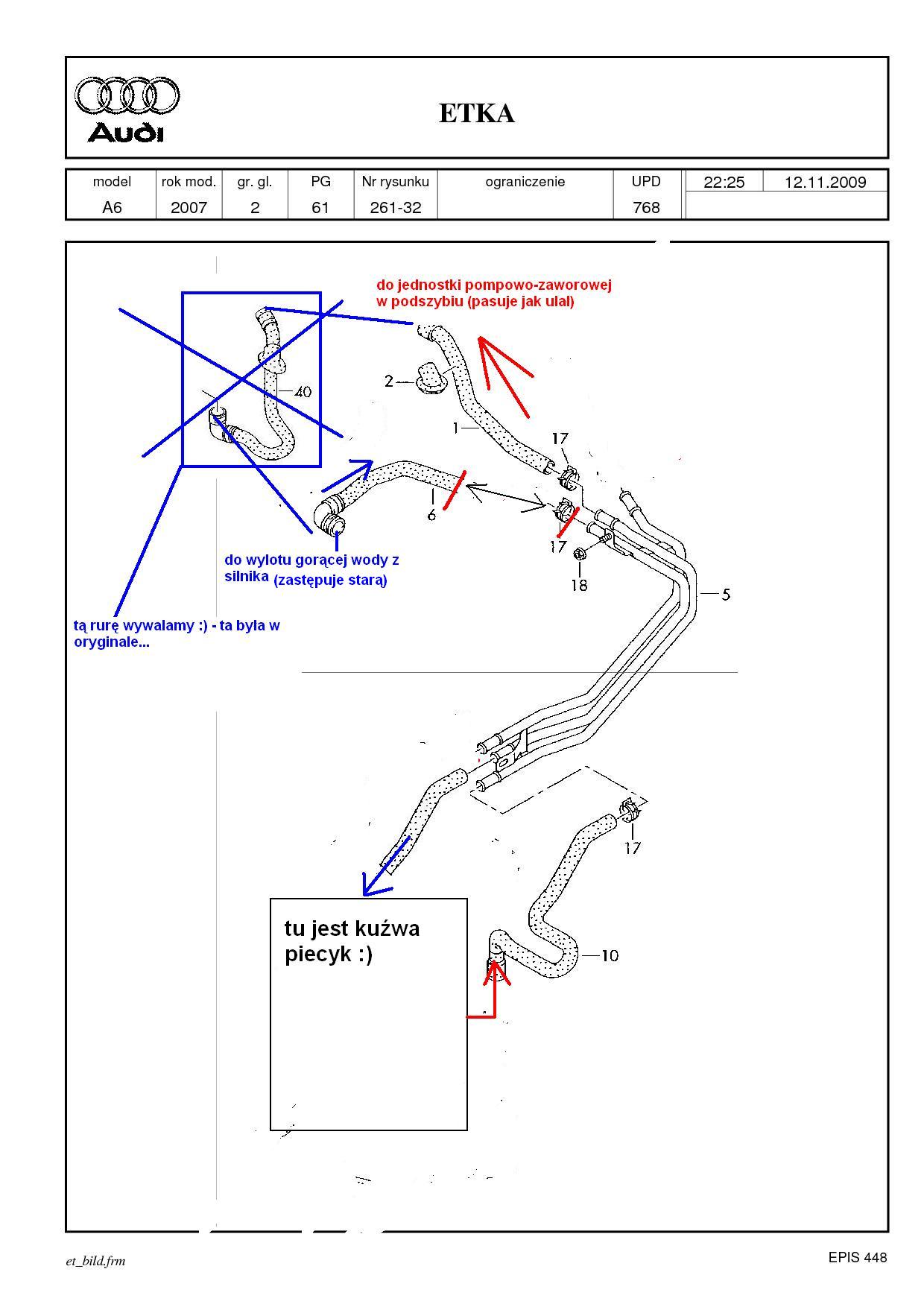 Audi

ETKA

| model | rok mod. | gr. gl. | PG | Nr rysunku | ograniczenie | UPD | 22:25 | 12.11.2009 |
|---|---|---|---|---|---|---|---|---|
| A6 | 2007 | 2 | 61 | 261-32 | | 768 | | |

do jednostki pompowo-zaworowej w podszybiu (pasuje jak ulal)

40

2

1

17

6

17

18

5

do wylotu gorącej wody z silnika (zastępuje starą)

tą rurę wywalamy :) - ta byla w oryginale...

17

tu jest kuźwa piecyk :)

10

et_bild.frm

EPIS 448