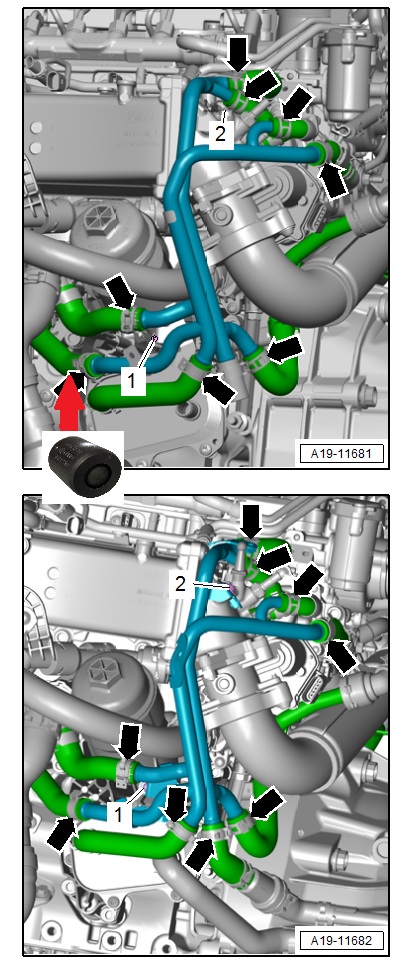 2
1
A19-11681
2
1
A19-11682