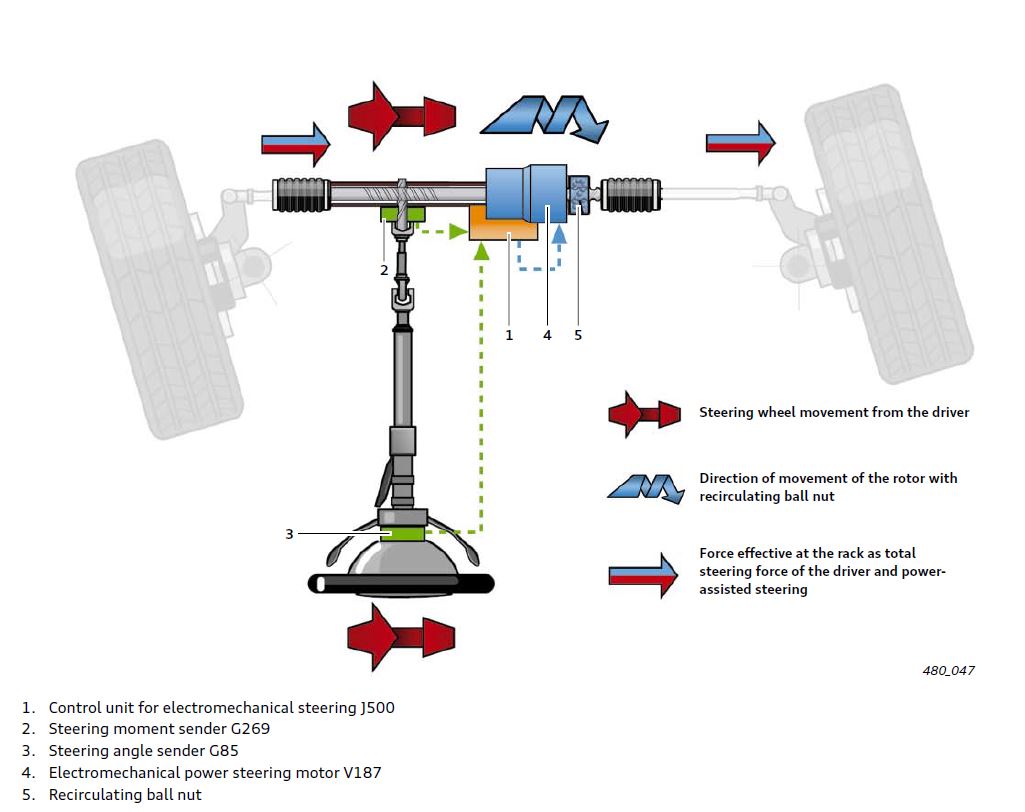 2

1 4 5

3

Steering wheel movement from the driver

Direction of movement of the rotor with recirculating ball nut

Force effective at the rack as total steering force of the driver and power-assisted steering

480_047

1. Control unit for electromechanical steering J500
2. Steering moment sender G269
3. Steering angle sender G85
4. Electromechanical power steering motor V187
5. Recirculating ball nut