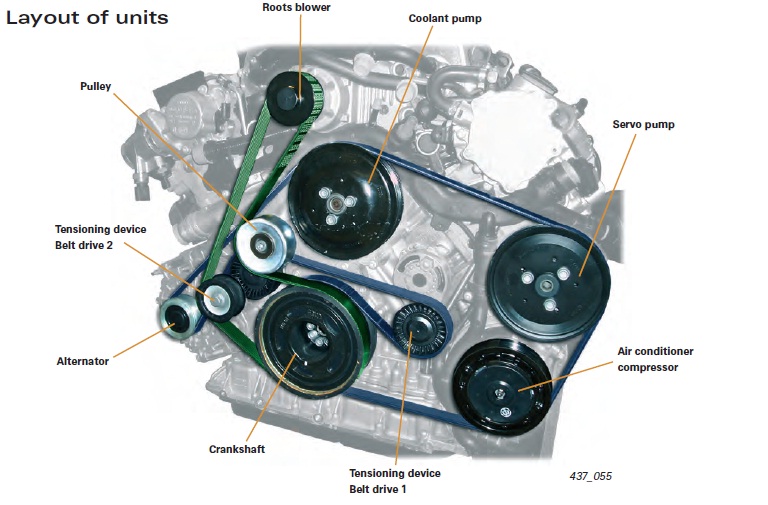 Layout of units

Roots blower

Coolant pump

Pulley

Servo pump

Tensioning device
Belt drive 2

Alternator

Air conditioner
compressor

Crankshaft

Tensioning device
Belt drive 1

437_055